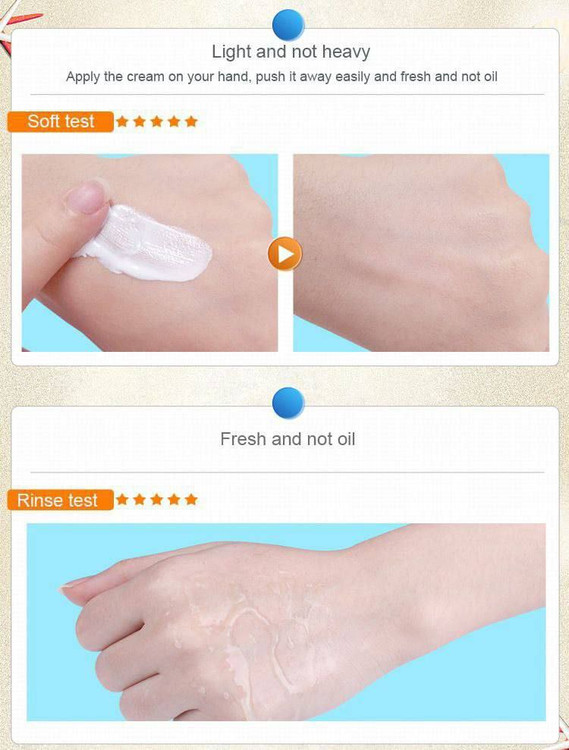 Light and not heavy

Apply the cream on your hand, push it away easily and fresh and not oil

Soft test ★★★★★

Fresh and not oil

Rinse test ★★★★★